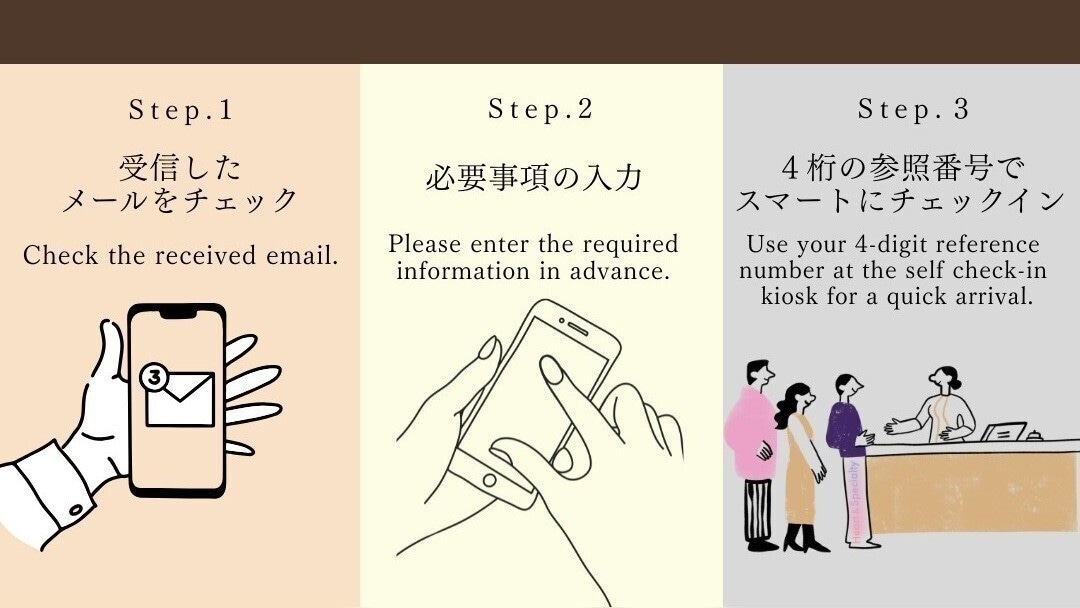 Step.1

受信した
メールをチェック

Check the received email.

3

Step.2

必要事項の入力

Please enter the required information in advance.

Step. 3

４桁の参照番号で
スマートにチェックイン

Use your 4-digit reference number at the self check-in kiosk for a quick arrival.