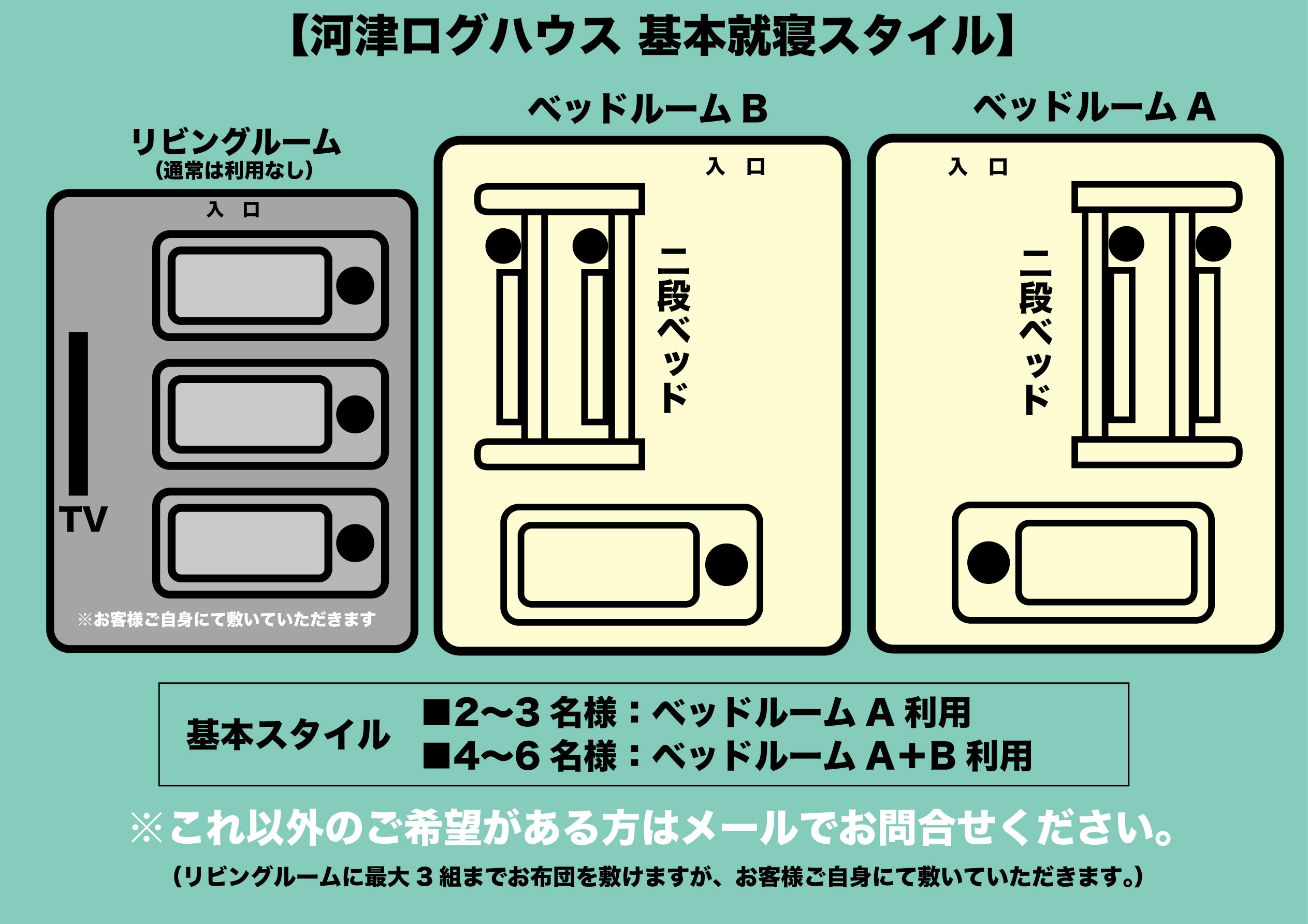 【河津ログハウス 基本就寝スタイル】

リビングルーム
（通常は利用なし）

入 口

TV

※お客様ご自身にて敷いていただきます

ベッドルーム B

入 口

二段ベッド

ベッドルーム A

入 口

二段ベッド

基本スタイル

■2〜3 名様：ベッドルーム A 利用
■4〜6 名様：ベッドルーム A+B 利用

※これ以外のご希望がある方はメールでお問合せください。

（リビングルームに最大 3 組までお布団を敷けますが、お客様ご自身にて敷いていただきます。）